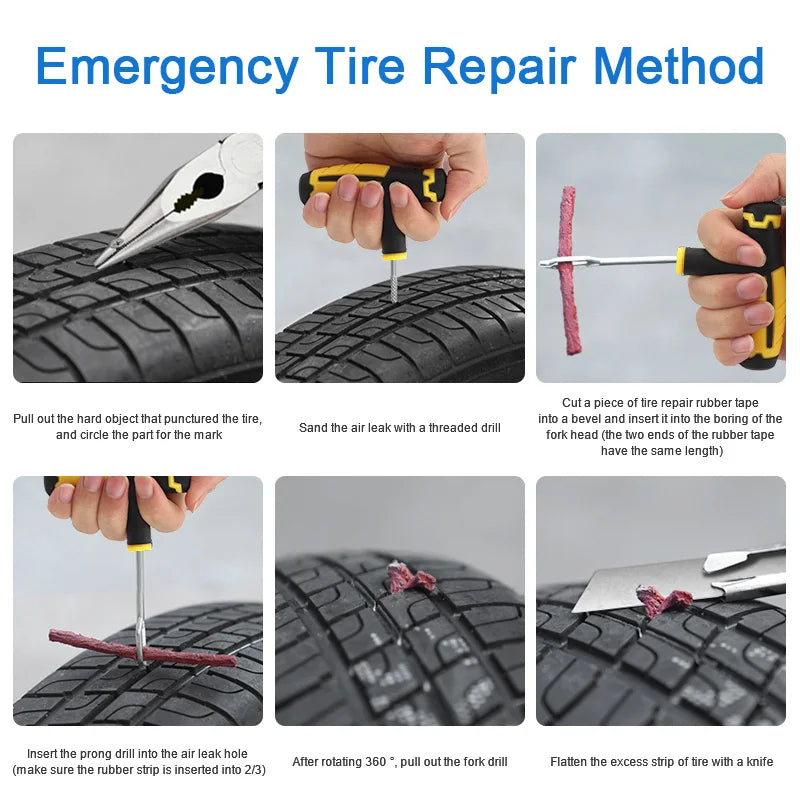 Emergency Tire Repair Method

Pull out the hard object that punctured the tire, and circle the part for the mark

Sand the air leak with a threaded drill

Cut a piece of tire repair rubber tape into a bevel and insert it into the boring of the fork head (the two ends of the rubber tape have the same length)

Insert the prong drill into the air leak hole (make sure the rubber strip is inserted into 2/3)

After rotating 360 °, pull out the fork drill

Flatten the excess strip of tire with a knife