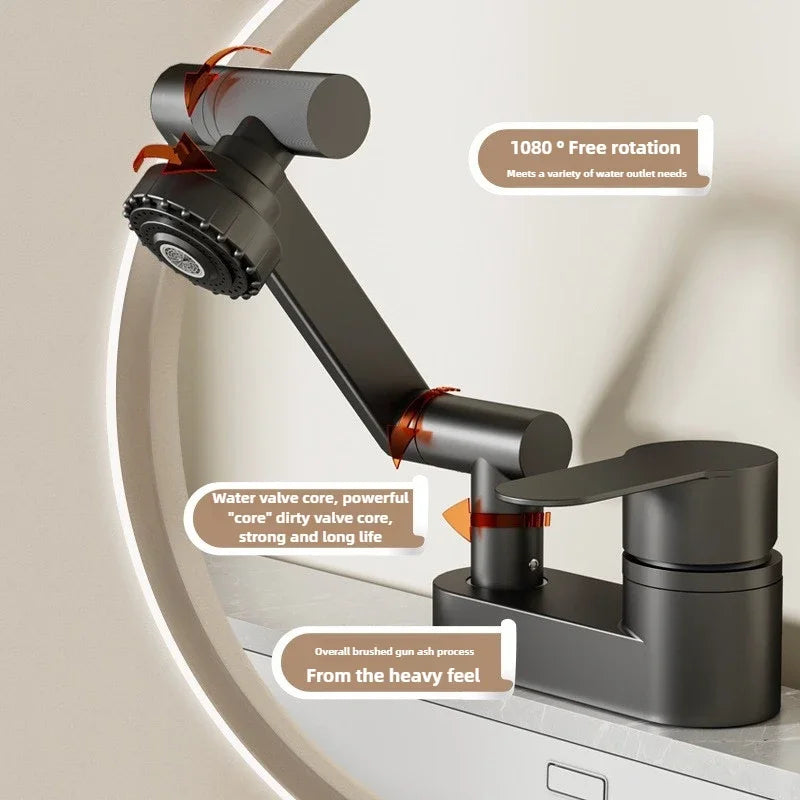 1080 ° Free rotation
Meets a variety of water outlet needs

Water valve core, powerful "core" dirty valve core, strong and long life

Overall brushed gun ash process
From the heavy feel