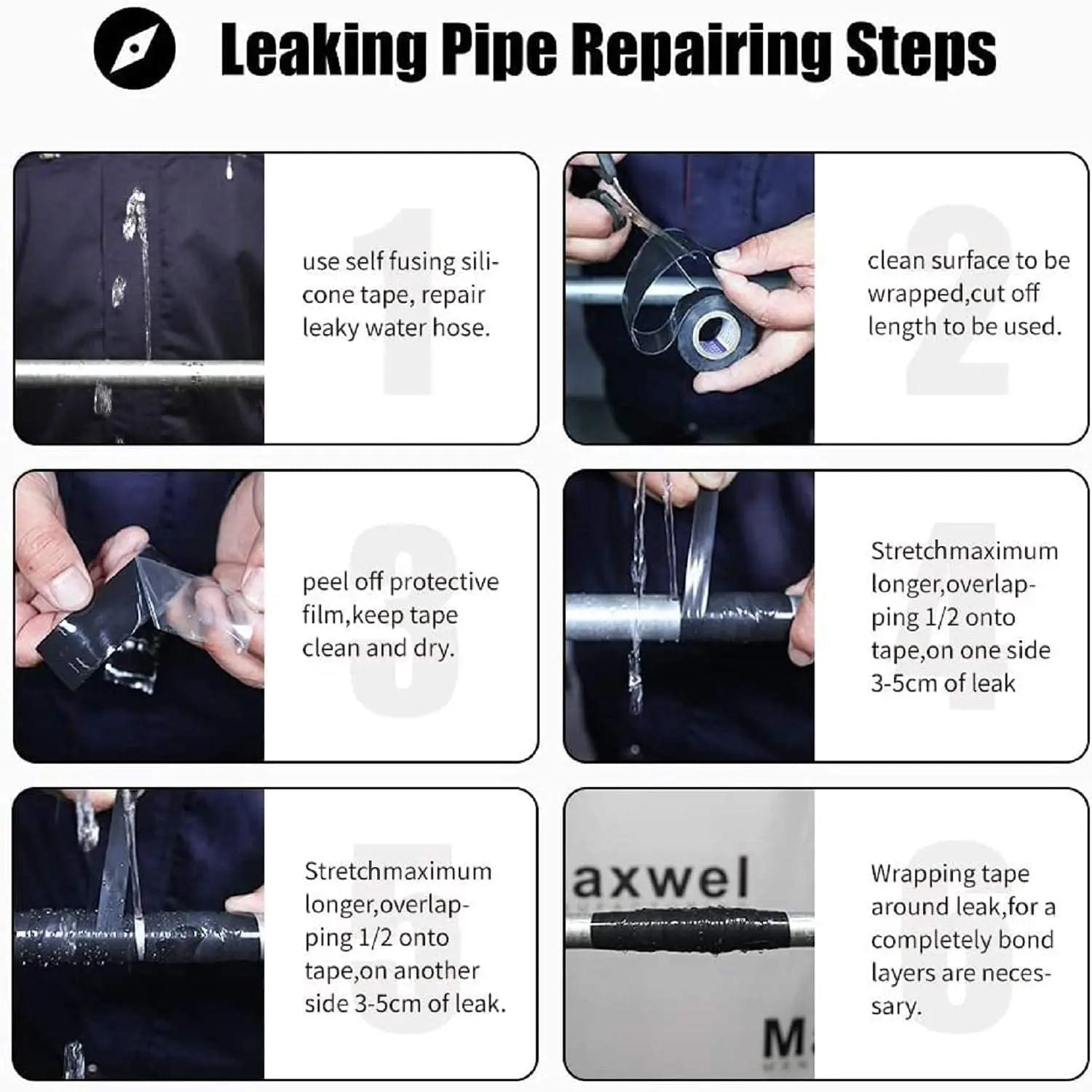 Leaking Pipe Repairing Steps

1

use self fusing silicone tape, repair leaky water hose.

2

clean surface to be wrapped,cut off length to be used.

3

peel off protective film,keep tape clean and dry.

4

Stretchmaximum longer,overlapping 1/2 onto tape,on one side 3-5cm of leak

5

Stretchmaximum longer,overlapping 1/2 onto tape,on another side 3-5cm of leak.

axwel

M

6

Wrapping tape around leak,for a completely bond layers are necessary.