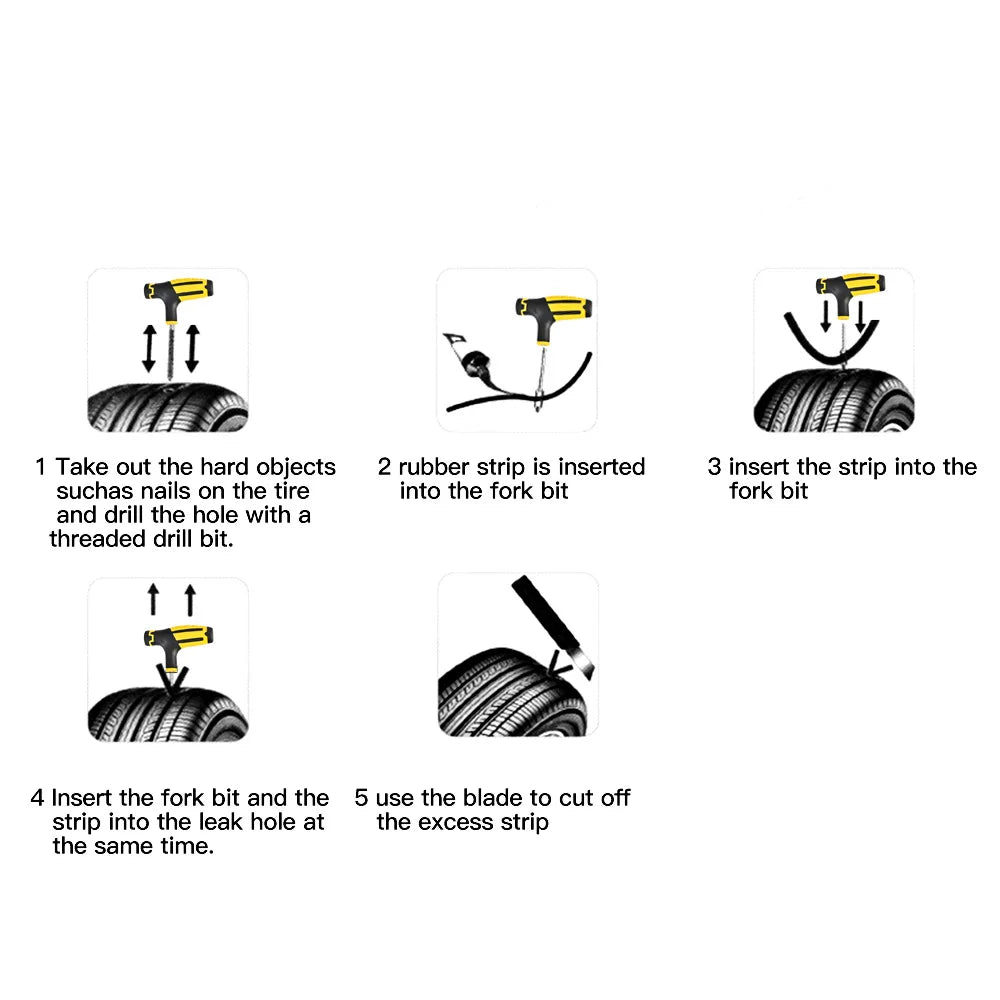 1 Take out the hard objects suchas nails on the tire and drill the hole with a threaded drill bit.

2 rubber strip is inserted into the fork bit

3 insert the strip into the fork bit

4 Insert the fork bit and the strip into the leak hole at the same time.

5 use the blade to cut off the excess strip